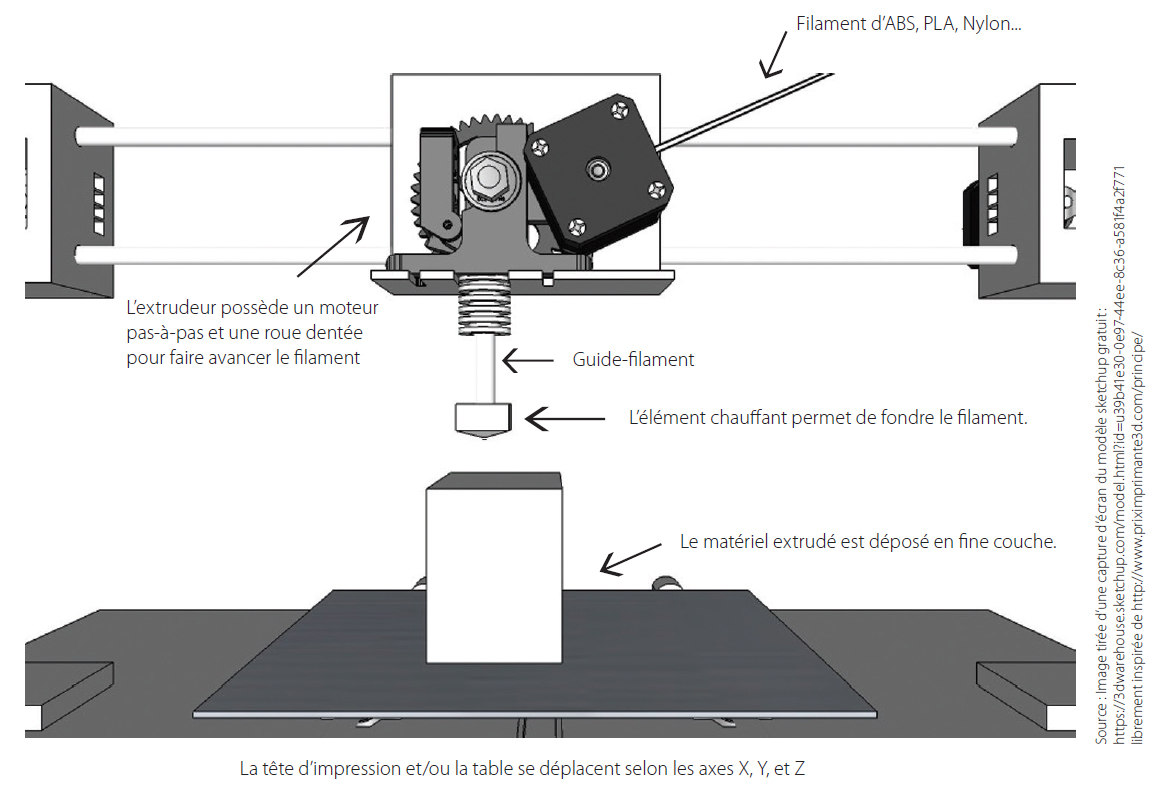 Filament d'ABS, PLA, Nylon...

L'extrudeur possède un moteur pas-à-pas et une roue dentée pour faire avancer le filament

Guide-filament

L'élément chauffant permet de fondre le filament.

Le matériel extrudé est déposé en fine couche.

La tête d'impression et/ou la table se déplacent selon les axes X, Y, et Z

Source : Image tirée d'une capture d'écran du modèle sketchup gratuit : https://3dwarehouse.sketchup.com/model.html?id=u39b41e30-0e97-44ee-8c36-a581f4a2f771 librement inspirée de http://www.priximprimante3d.com/principe/