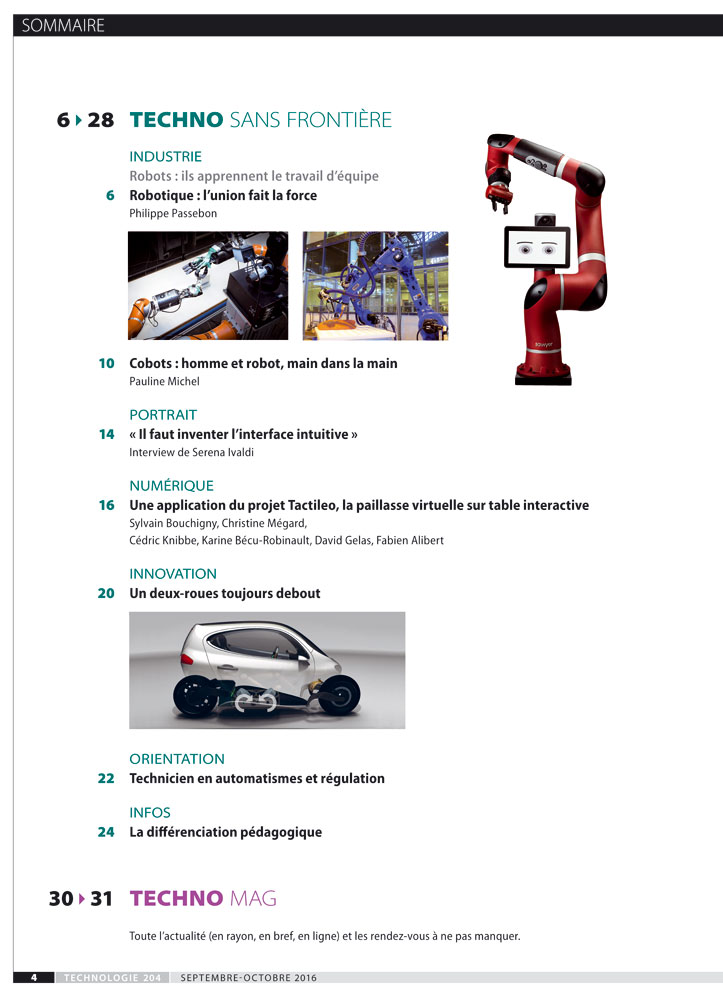 SOMMAIRE

6 ▸ 28 TECHNO SANS FRONTIÈRE

INDUSTRIE
Robots : ils apprennent le travail d'équipe
6 Robotique : l'union fait la force
Philippe Passebon

sawyer

10 Cobots : homme et robot, main dans la main
Pauline Michel

PORTRAIT
14 « Il faut inventer l'interface intuitive »
Interview de Serena Ivaldi

NUMÉRIQUE
16 Une application du projet Tactileo, la paillasse virtuelle sur table interactive
Sylvain Bouchigny, Christine Mégard, Cédric Knibbe, Karine Bécu-Robinault, David Gelas, Fabien Alibert

INNOVATION
20 Un deux-roues toujours debout

ORIENTATION
22 Technicien en automatismes et régulation

INFOS
24 La différenciation pédagogique

30 ▸ 31 TECHNO MAG

Toute l'actualité (en rayon, en bref, en ligne) et les rendez-vous à ne pas manquer.

4 TECHNOLOGIE 204 SEPTEMBRE-OCTOBRE 2016