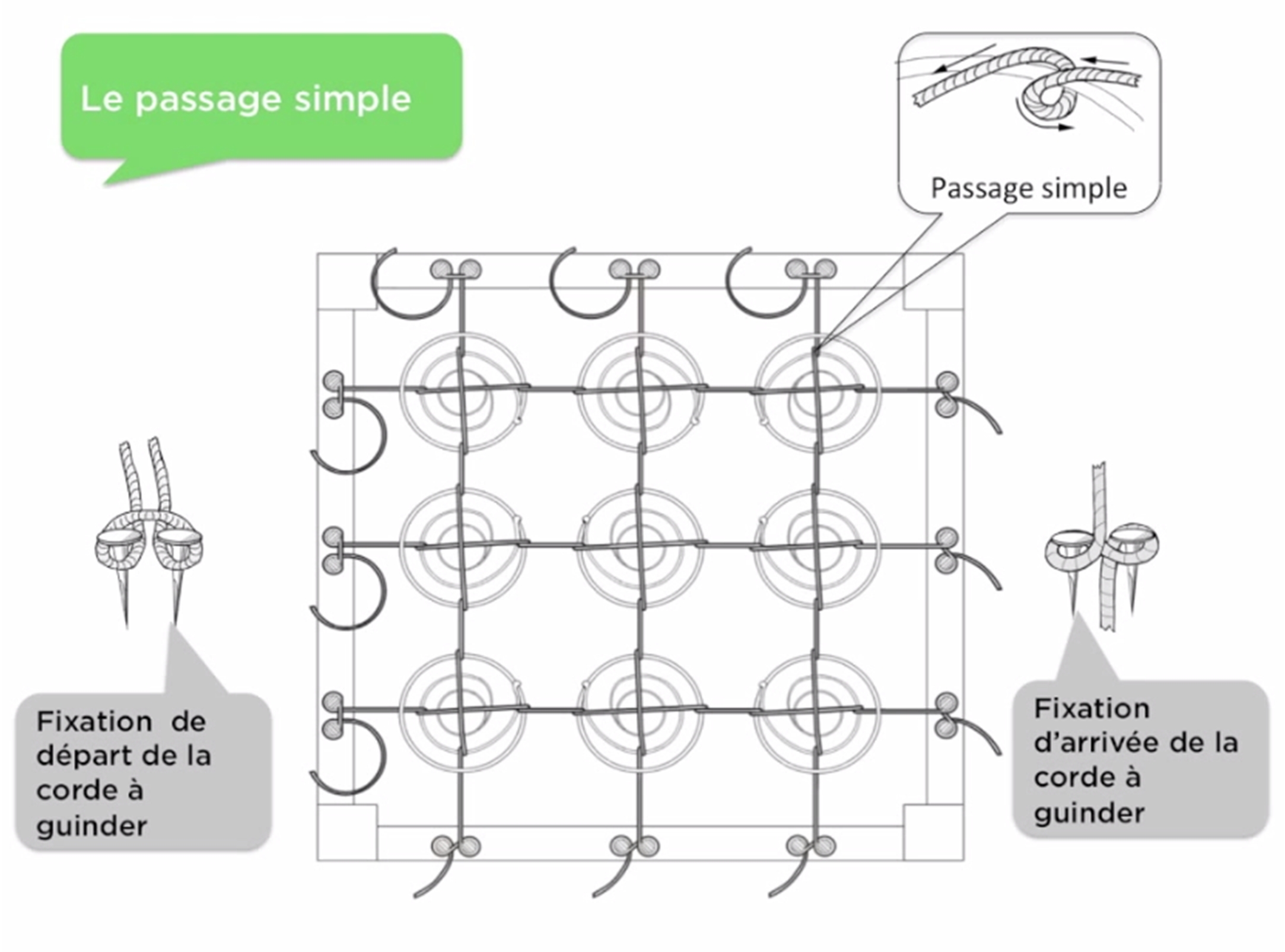 Le passage simple

Passage simple

Fixation de départ de la corde à guinder

Fixation d'arrivée de la corde à guinder