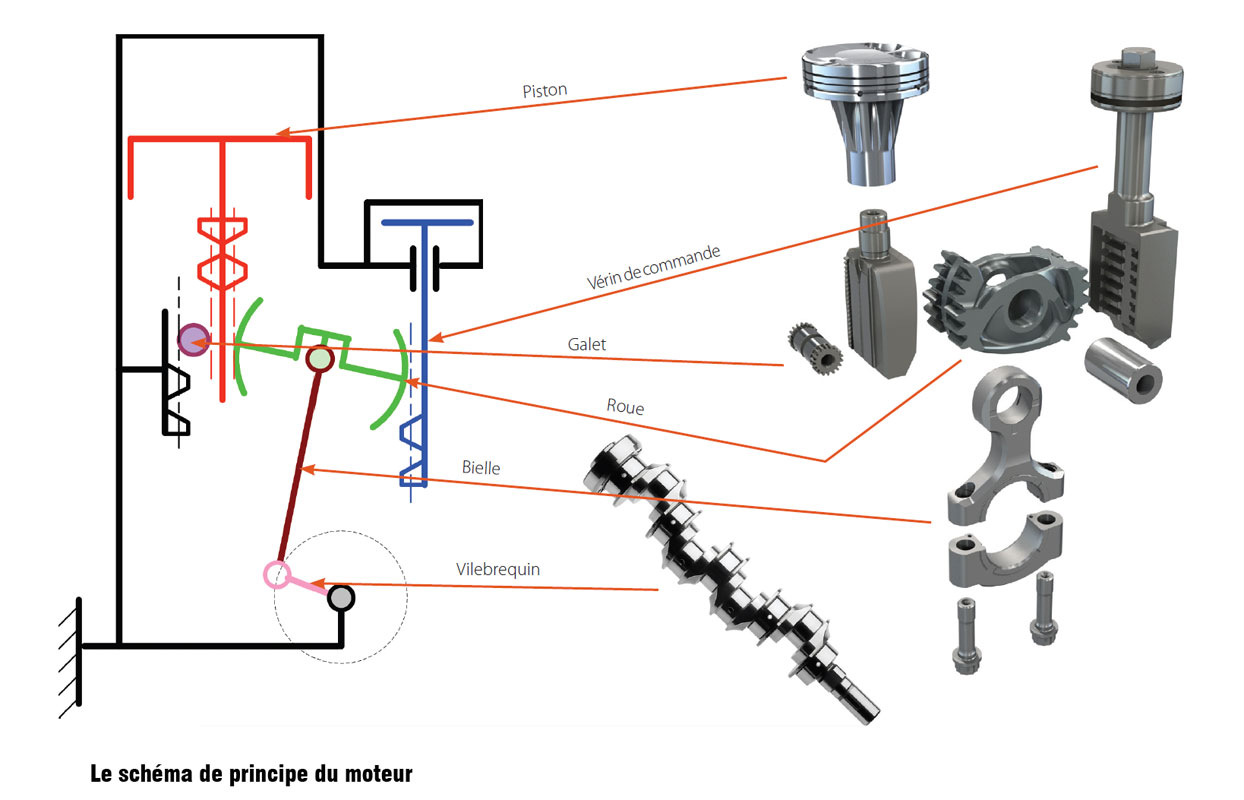 Piston

Vérin de commande

Galet

Roue

Bielle

Vilebrequin

Le schéma de principe du moteur