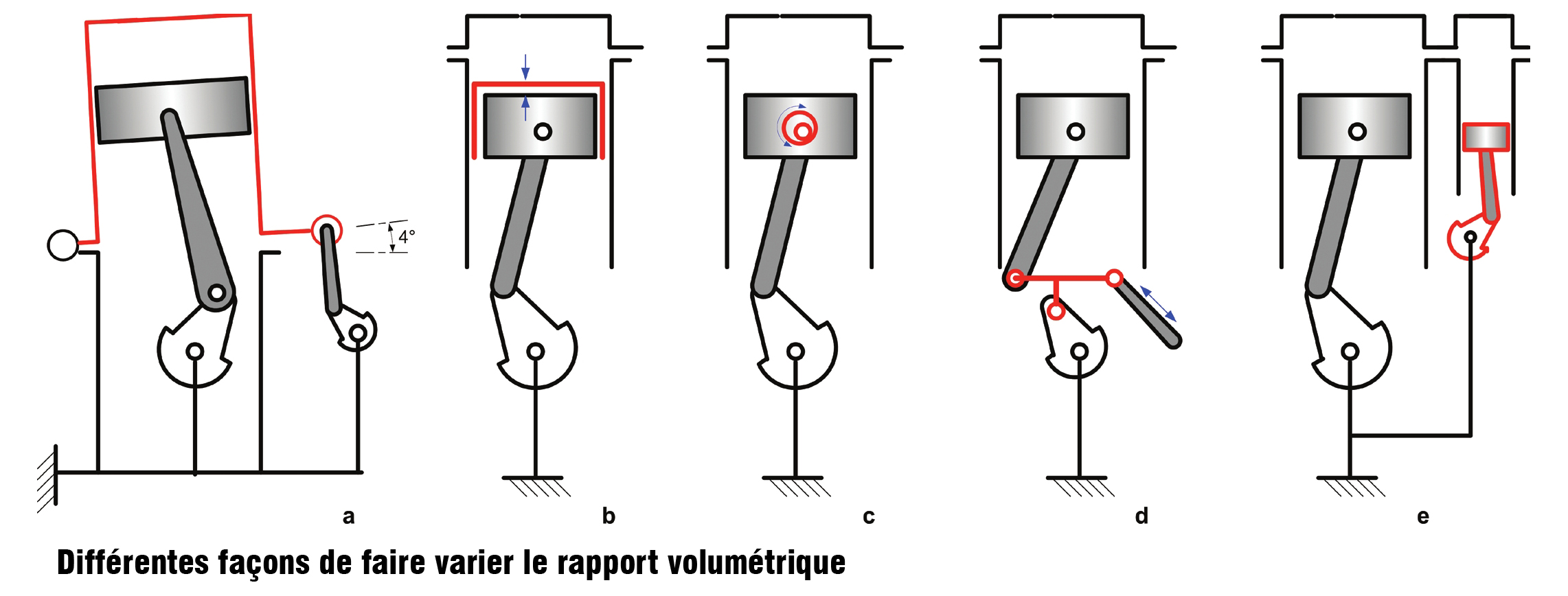 4°

a

b

c

d

e

Différentes façons de faire varier le rapport volumétrique