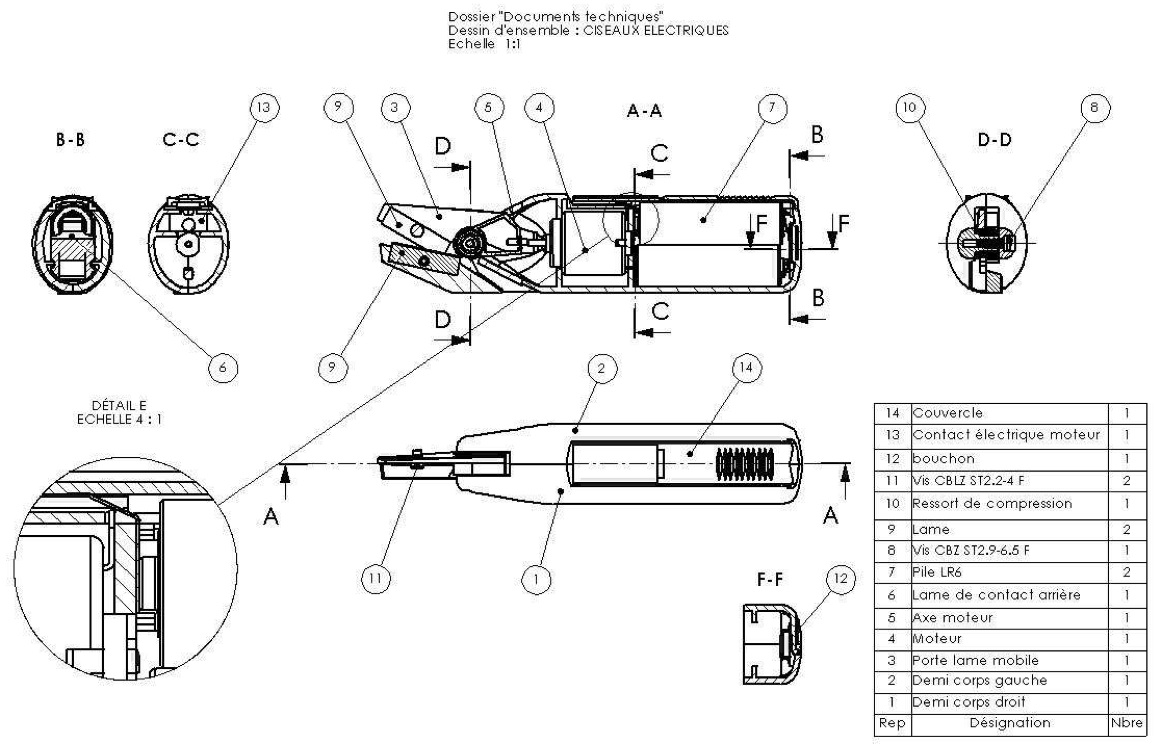 Dossier "Documents techniques"
Dessin d'ensemble : CISEAUX ELECTRIQUES
Echelle 1:1

B-B

C-C

13

9

3

5

4

A-A

7

10

8

D-D

D

C

B

F

F

D

C

B

6

9

DÉTAIL E
ECHELLE 4 : 1

2

14

A

A

11

1

F-F

12

| 14 | Couvercle | 1 |
|---|---|---|
| 13 | Contact électrique moteur | 1 |
| 12 | bouchon | 1 |
| 11 | Vis CBLZ ST2.2-4 F | 2 |
| 10 | Ressort de compression | 1 |
| 9 | Lame | 2 |
| 8 | Vis CBZ ST2.9-6.5 F | 1 |
| 7 | Pile LR6 | 2 |
| 6 | Lame de contact arrière | 1 |
| 5 | Axe moteur | 1 |
| 4 | Moteur | 1 |
| 3 | Porte lame mobile | 1 |
| 2 | Demi corps gauche | 1 |
| 1 | Demi corps droit | 1 |
| Rep | Désignation | Nbre |