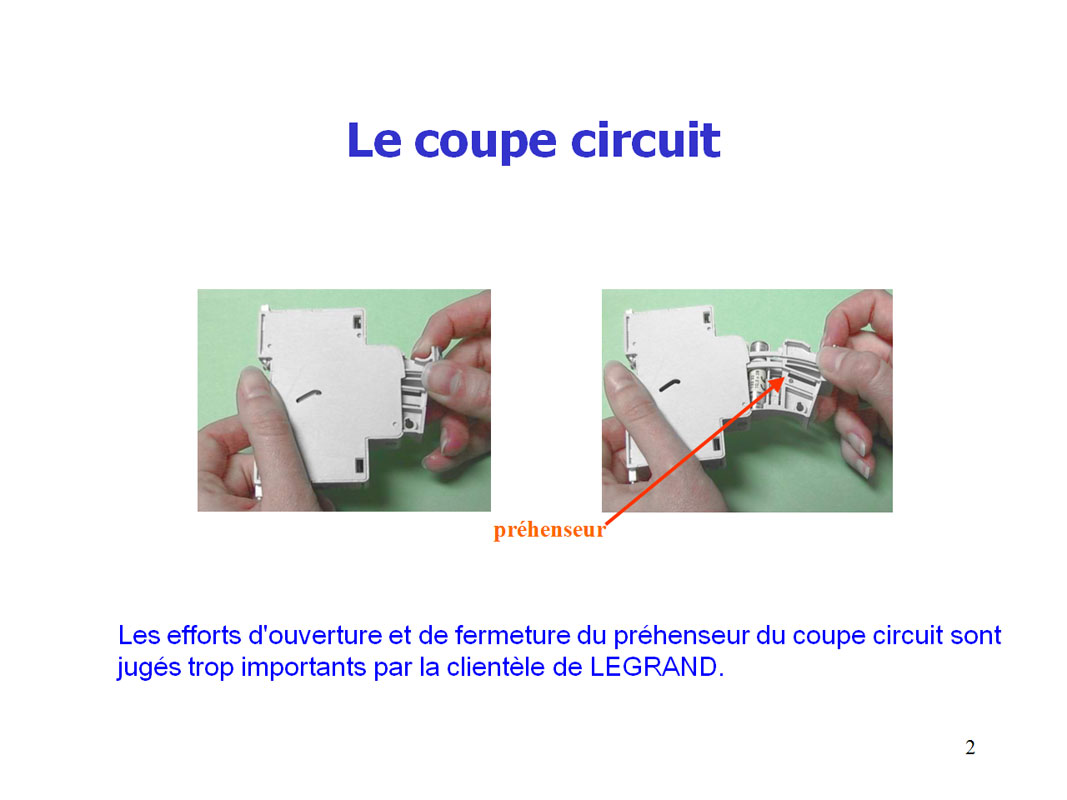 Le coupe circuit

préhenseur

Les efforts d'ouverture et de fermeture du préhenseur du coupe circuit sont jugés trop importants par la clientèle de LEGRAND.

2