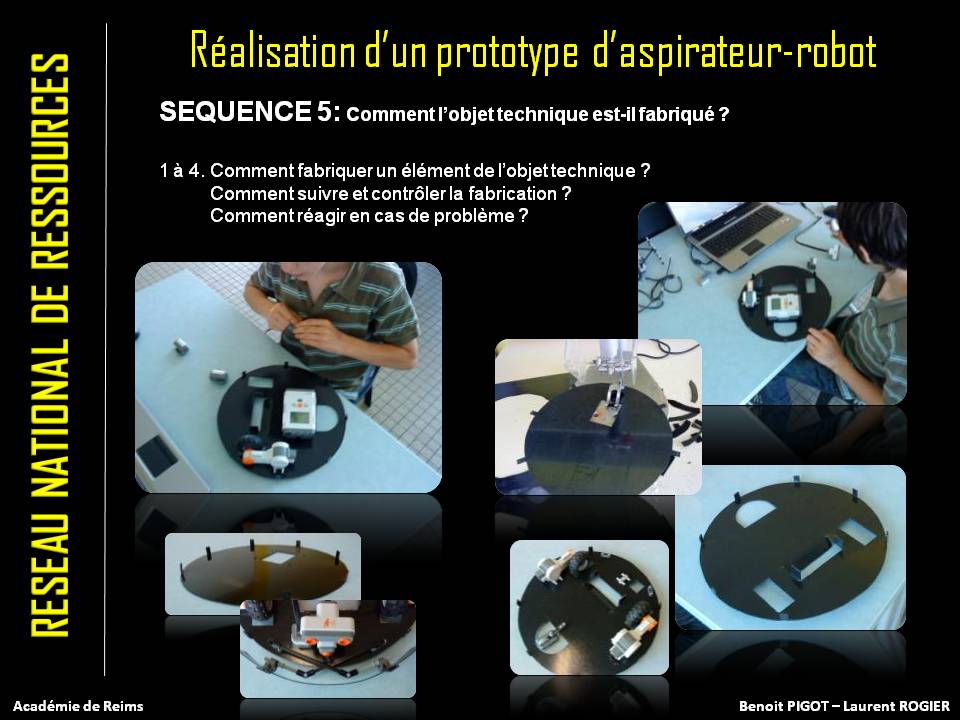 RESEAU NATIONAL DE RESSOURCES

Réalisation d'un prototype d'aspirateur-robot

SEQUENCE 5: Comment l'objet technique est-il fabriqué ?

1 à 4. Comment fabriquer un élément de l'objet technique ?
Comment suivre et contrôler la fabrication ?
Comment réagir en cas de problème ?

Académie de Reims

Benoit PIGOT – Laurent ROGIER