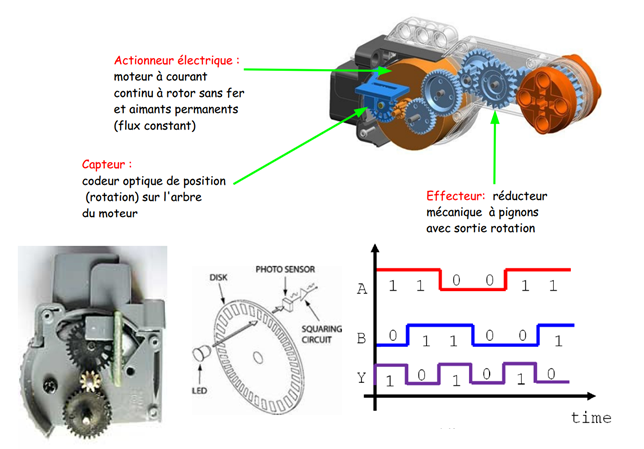 Actionneur électrique :
moteur à courant continu à rotor sans fer et aimants permanents (flux constant)

Capteur :
codeur optique de position (rotation) sur l'arbre du moteur

Effecteur: réducteur mécanique à pignons avec sortie rotation

DISK
PHOTO SENSOR
SQUARING CIRCUIT
LED

A 1 1 0 0 1 1
B 0 1 1 0 0 1
Y 1 0 1 0 1 0
time