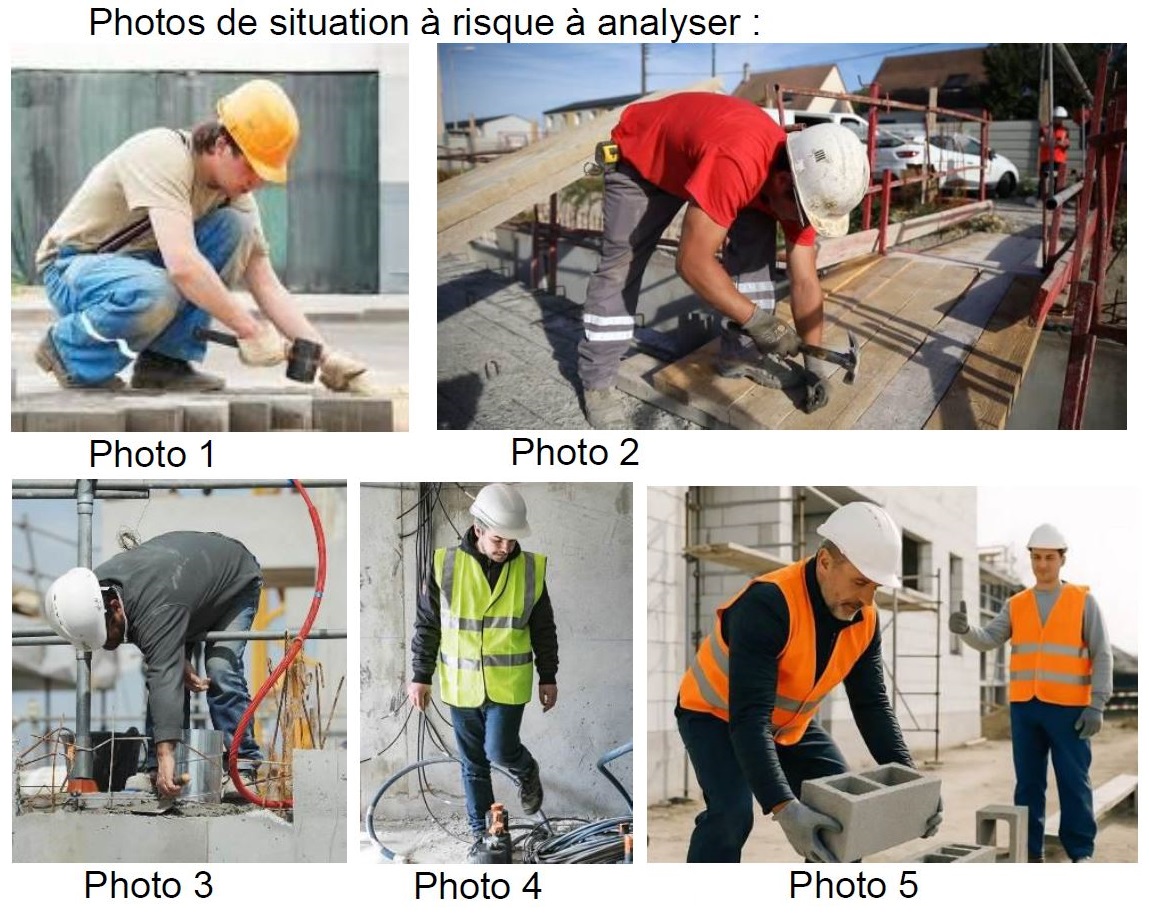 Photos de situation à risque à analyser :

Photo 1

Photo 2

Photo 3

Photo 4

Photo 5