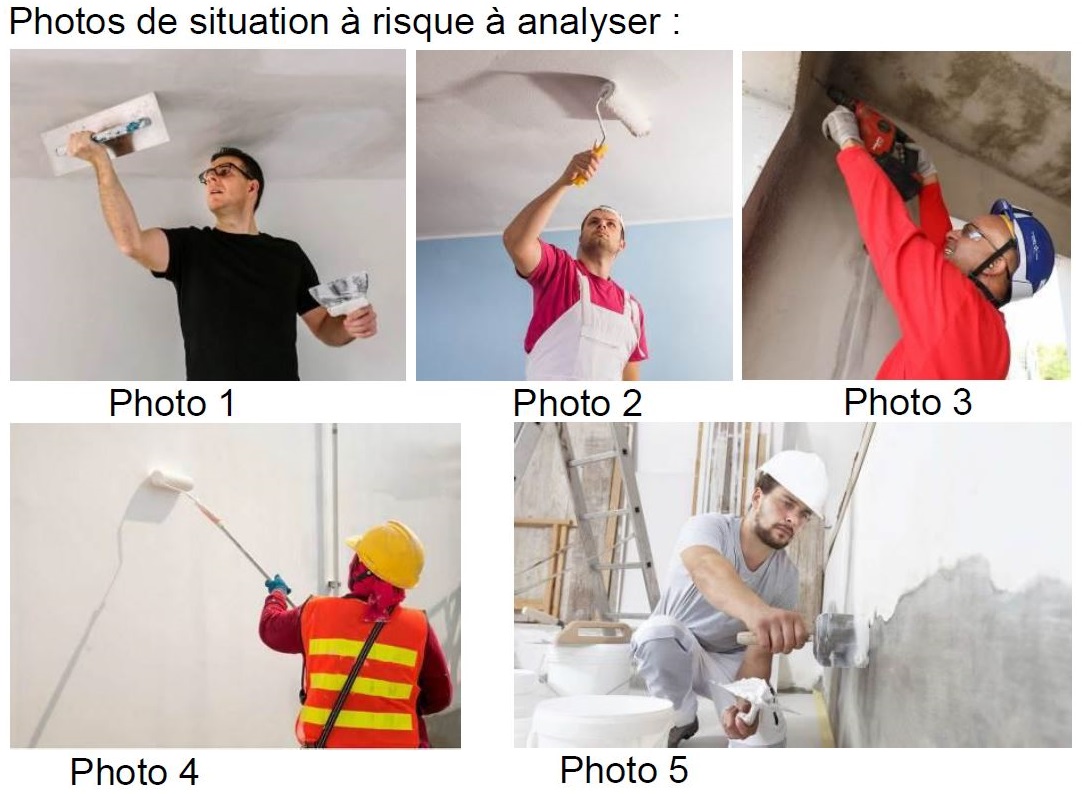 Photos de situation à risque à analyser :

Photo 1

Photo 2

Photo 3

Photo 4

Photo 5