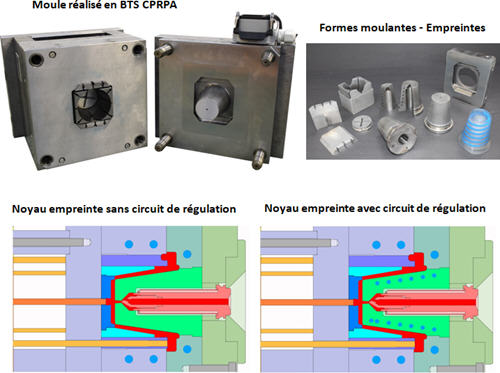 Moule réalisé en BTS CPRPA

Formes moulantes - Empreintes

Noyau empreinte sans circuit de régulation

Noyau empreinte avec circuit de régulation