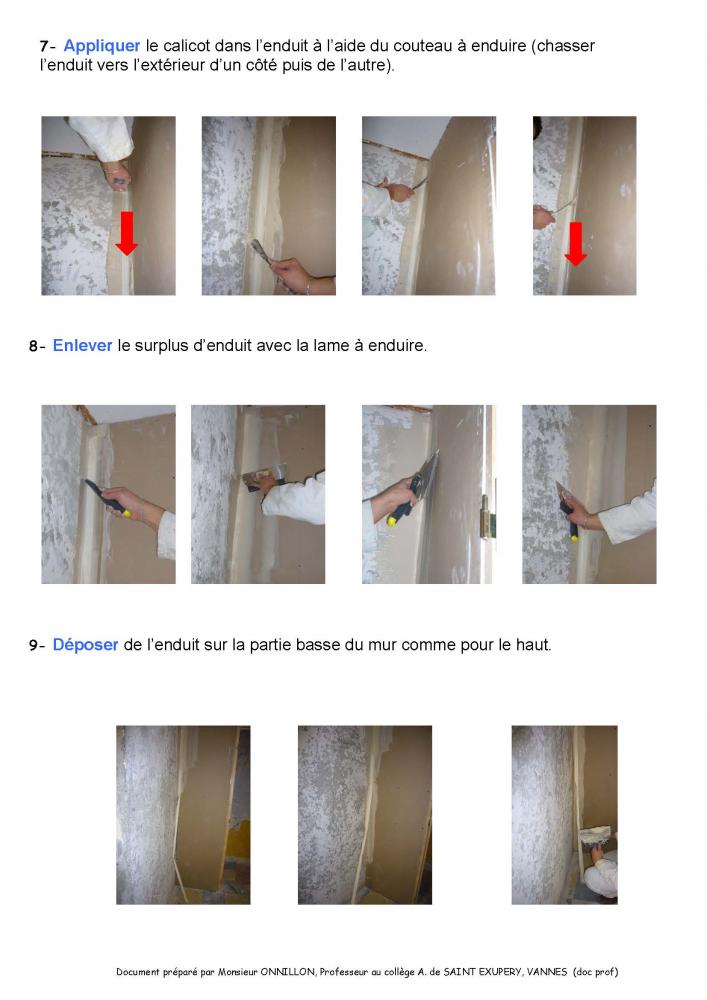 7- Appliquer le calicot dans l'enduit à l'aide du couteau à enduire (chasser l'enduit vers l'extérieur d'un côté puis de l'autre).

8- Enlever le surplus d'enduit avec la lame à enduire.

9- Déposer de l'enduit sur la partie basse du mur comme pour le haut.

Document préparé par Monsieur ONNILLON, Professeur au collège A. de SAINT EXUPERY, VANNES (doc prof)