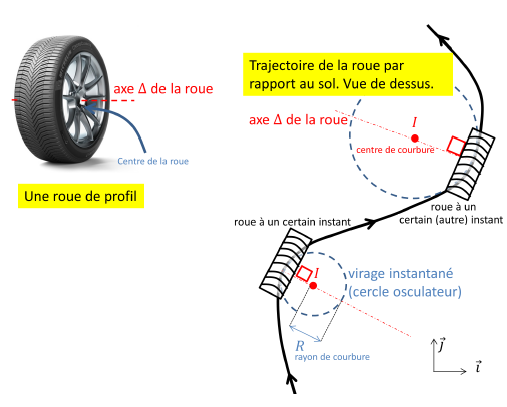 axe Δ de la roue

Centre de la roue

Une roue de profil

Trajectoire de la roue par rapport au sol. Vue de dessus.

axe Δ de la roue

$I$

centre de courbure

roue à un certain (autre) instant

roue à un certain instant

$I$

virage instantané (cercle osculateur)

$R$

rayon de courbure

$\vec{j}$

$\vec{i}$