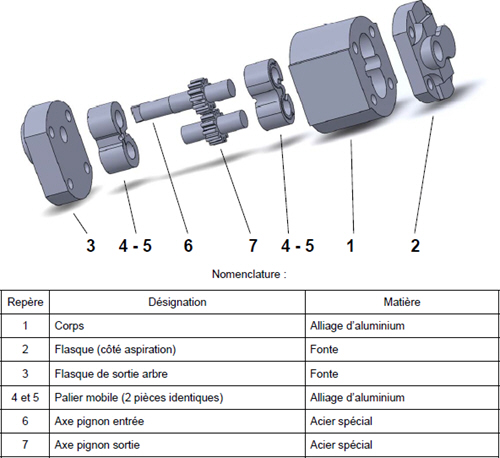 3 4 - 5 6 7 4 - 5 1 2

Nomenclature :

| Repère | Désignation | Matière |
|---|---|---|
| 1 | Corps | Alliage d'aluminium |
| 2 | Flasque (côté aspiration) | Fonte |
| 3 | Flasque de sortie arbre | Fonte |
| 4 et 5 | Palier mobile (2 pièces identiques) | Alliage d'aluminium |
| 6 | Axe pignon entrée | Acier spécial |
| 7 | Axe pignon sortie | Acier spécial |