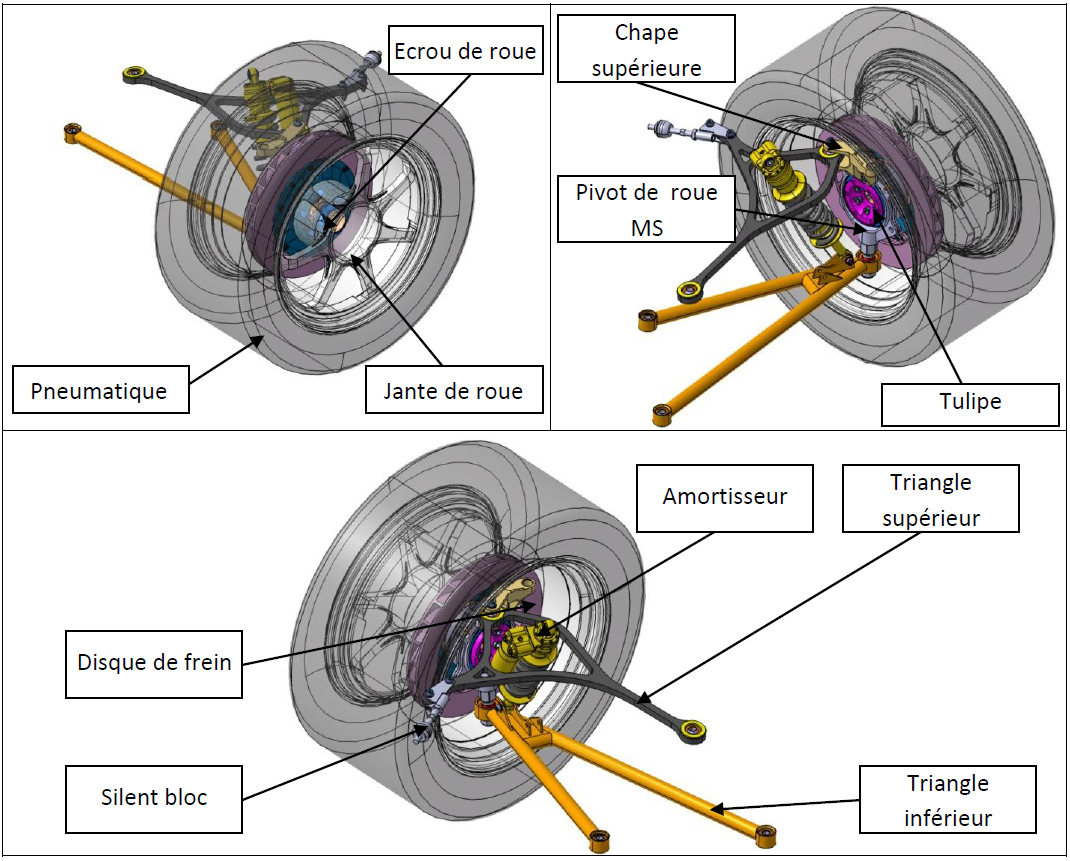 Ecrou de roue

Pneumatique

Jante de roue

Chape supérieure

Pivot de roue MS

Tulipe

Amortisseur

Triangle supérieur

Disque de frein

Silent bloc

Triangle inférieur