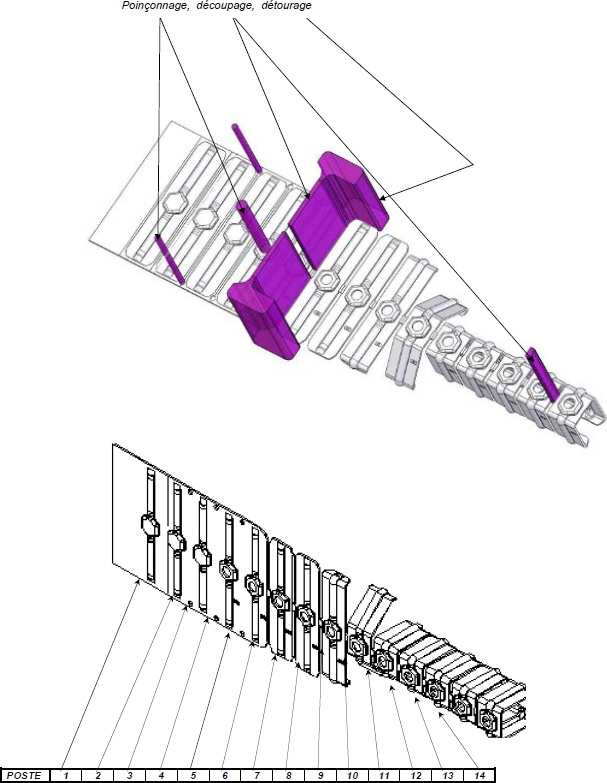 Poinçonnage, découpage, détourage

| POSTE | 1 | 2 | 3 | 4 | 5 | 6 | 7 | 8 | 9 | 10 | 11 | 12 | 13 | 14 |
|---|---|---|---|---|---|---|---|---|---|---|---|---|---|---|