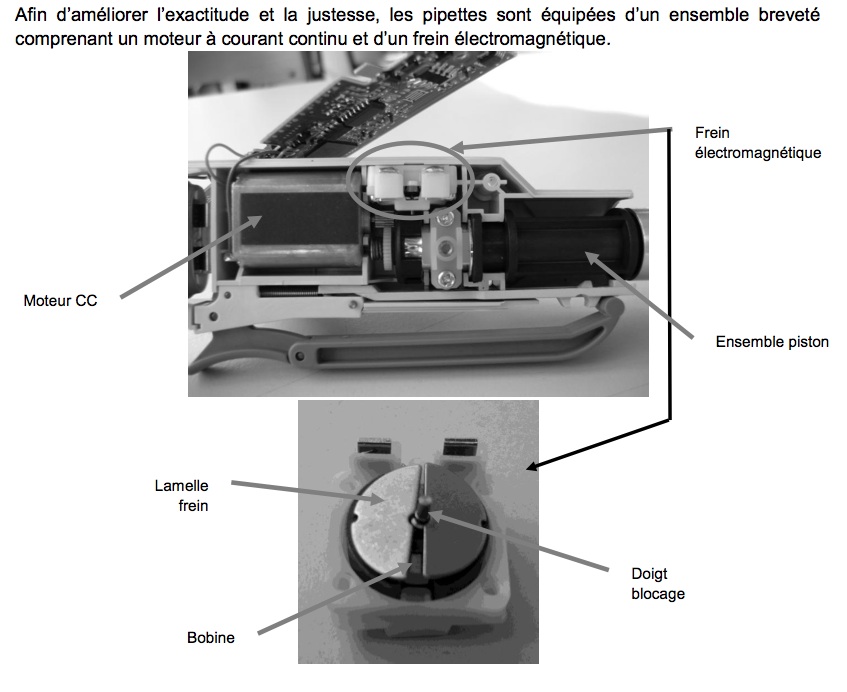 Afin d'améliorer l'exactitude et la justesse, les pipettes sont équipées d'un ensemble breveté comprenant un moteur à courant continu et d'un frein électromagnétique.

Frein électromagnétique

Moteur CC

Ensemble piston

Lamelle frein

Doigt blocage

Bobine