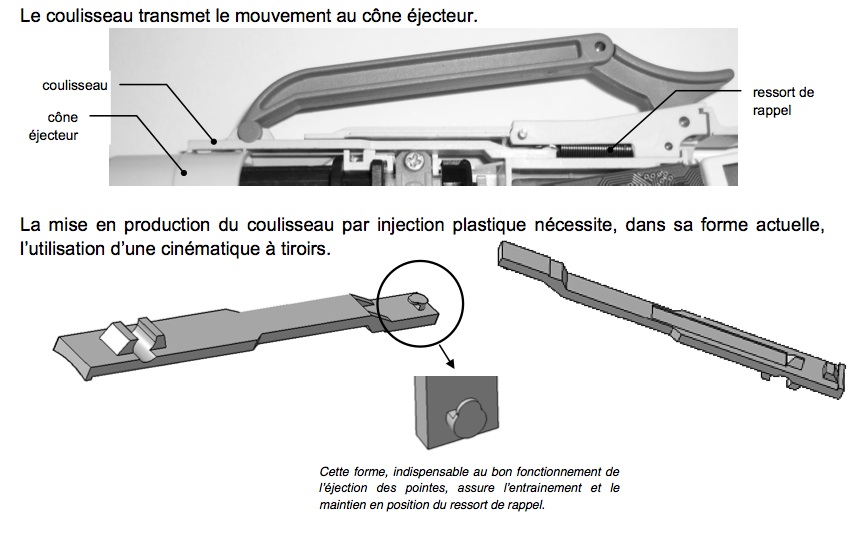 Le coulisseau transmet le mouvement au cône éjecteur.

coulisseau

cône éjecteur

ressort de rappel

La mise en production du coulisseau par injection plastique nécessite, dans sa forme actuelle, l'utilisation d'une cinématique à tiroirs.

Cette forme, indispensable au bon fonctionnement de l'éjection des pointes, assure l'entrainement et le maintien en position du ressort de rappel.