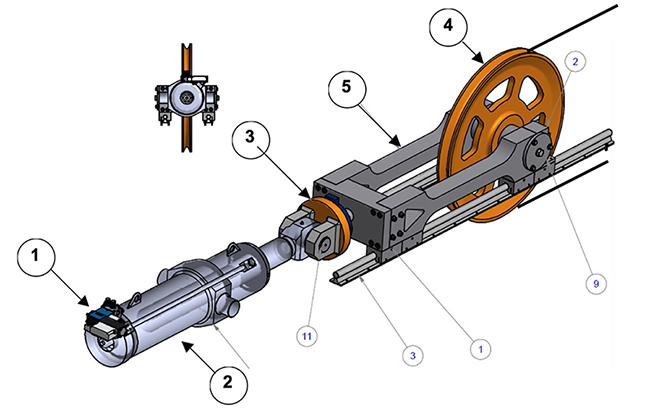 4
2
5
3
1
9
11
3
1
2