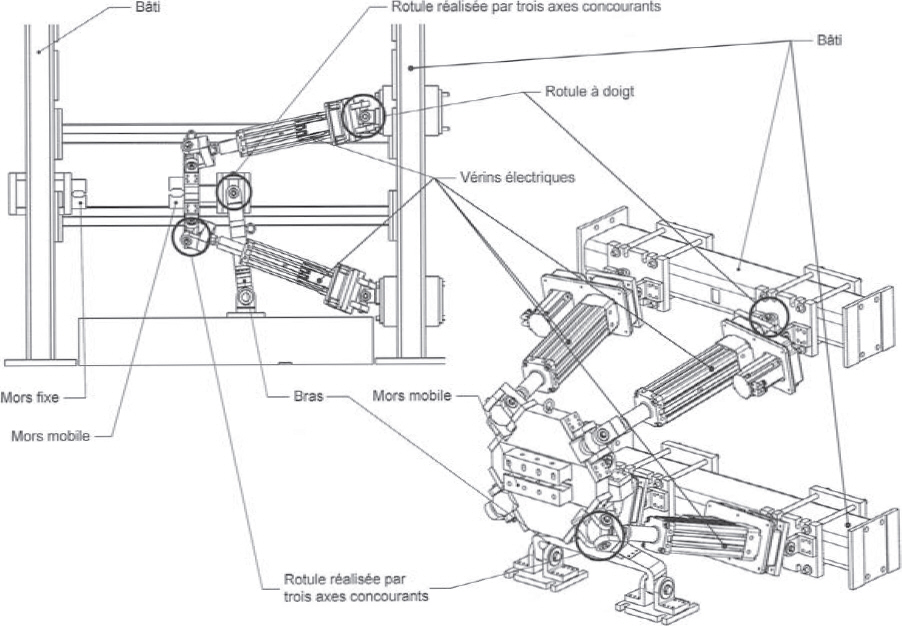 Bâti

Rotule réalisée par trois axes concourants

Bâti

Rotule à doigt

Vérins électriques

Mors fixe

Mors mobile

Bras

Mors mobile

Rotule réalisée par trois axes concourants