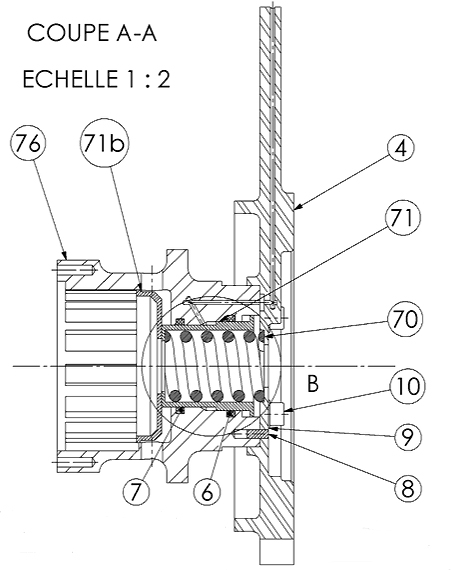 COUPE A-A

ECHELLE 1 : 2

76

71b

4

71

70

B

10

9

8

7

6