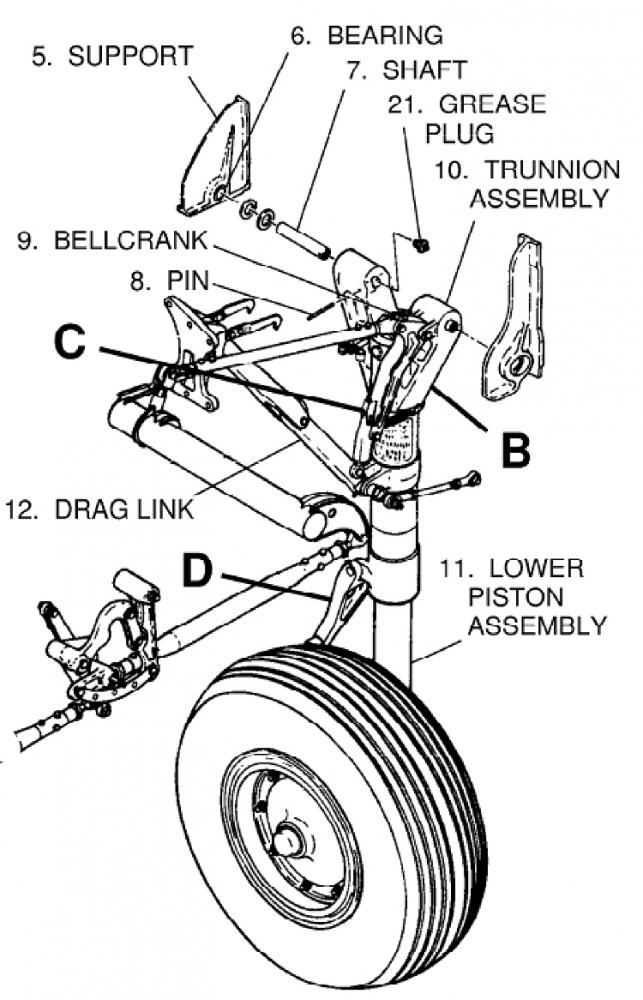 5. SUPPORT

6. BEARING

7. SHAFT

21. GREASE PLUG

10. TRUNNION ASSEMBLY

9. BELLCRANK

8. PIN

C

B

12. DRAG LINK

D

11. LOWER PISTON ASSEMBLY