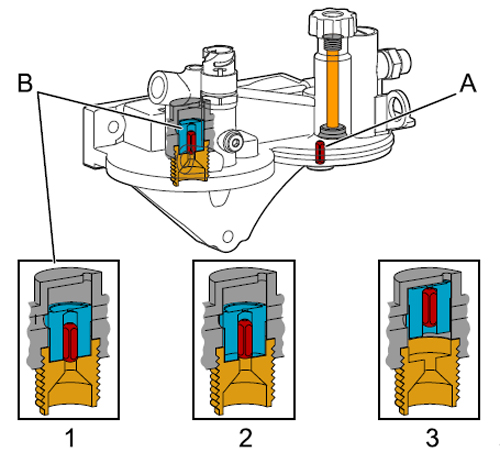 B
A
1
2
3