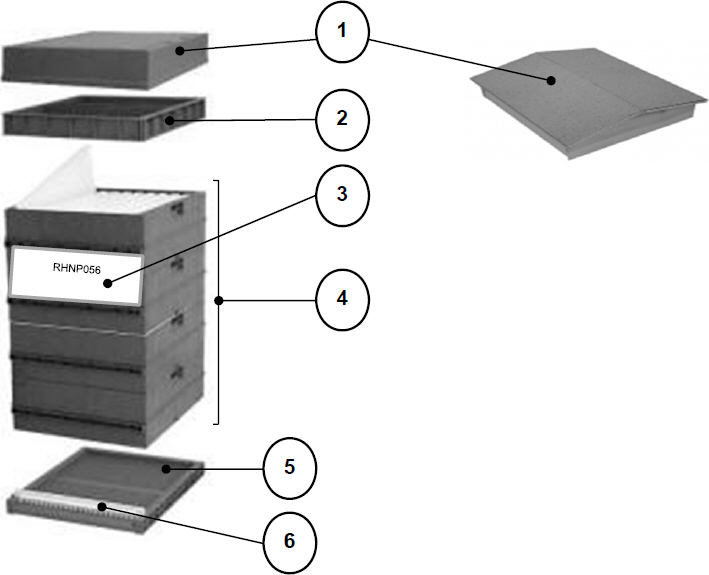 1

2

3

RHNP056

4

5

6