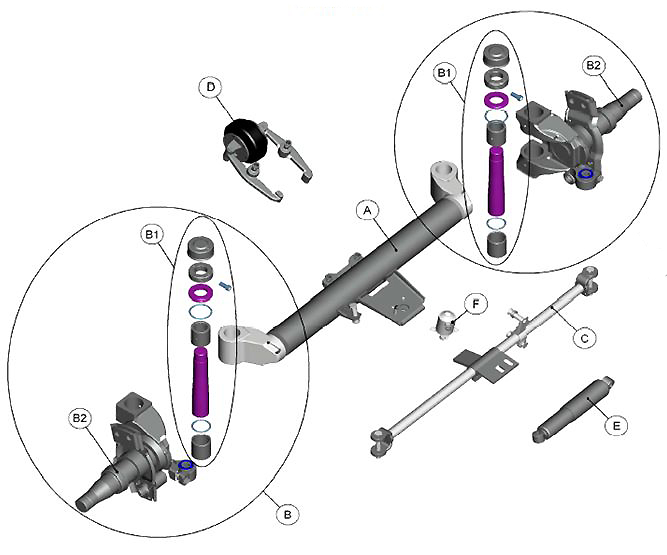 D
B1
B2
A
B1
F
C
B2
E
B