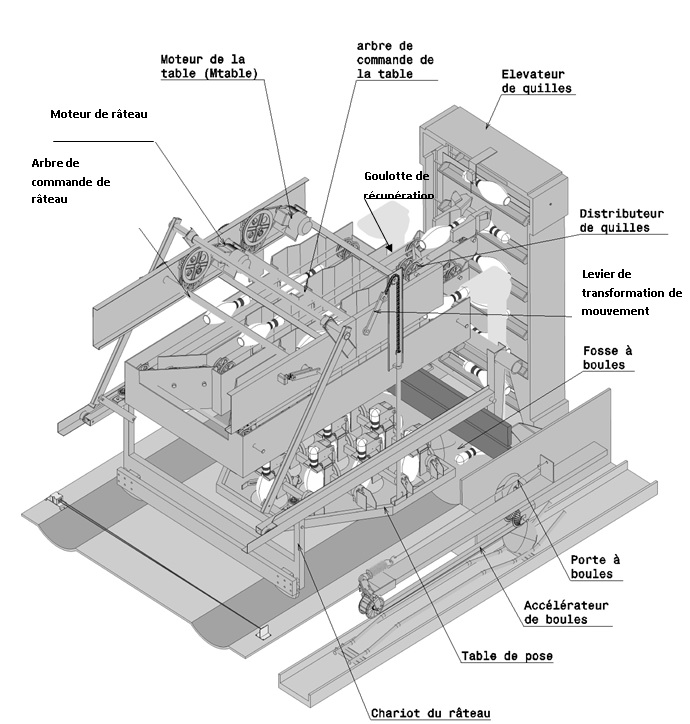 Moteur de la table (Mtable)

arbre de commande de la table

Elevateur de quilles

Moteur de râteau

Arbre de commande de râteau

Goulotte de récupération

Distributeur de quilles

Levier de transformation de mouvement

Fosse à boules

Porte à boules

Accélérateur de boules

Table de pose

Chariot du râteau