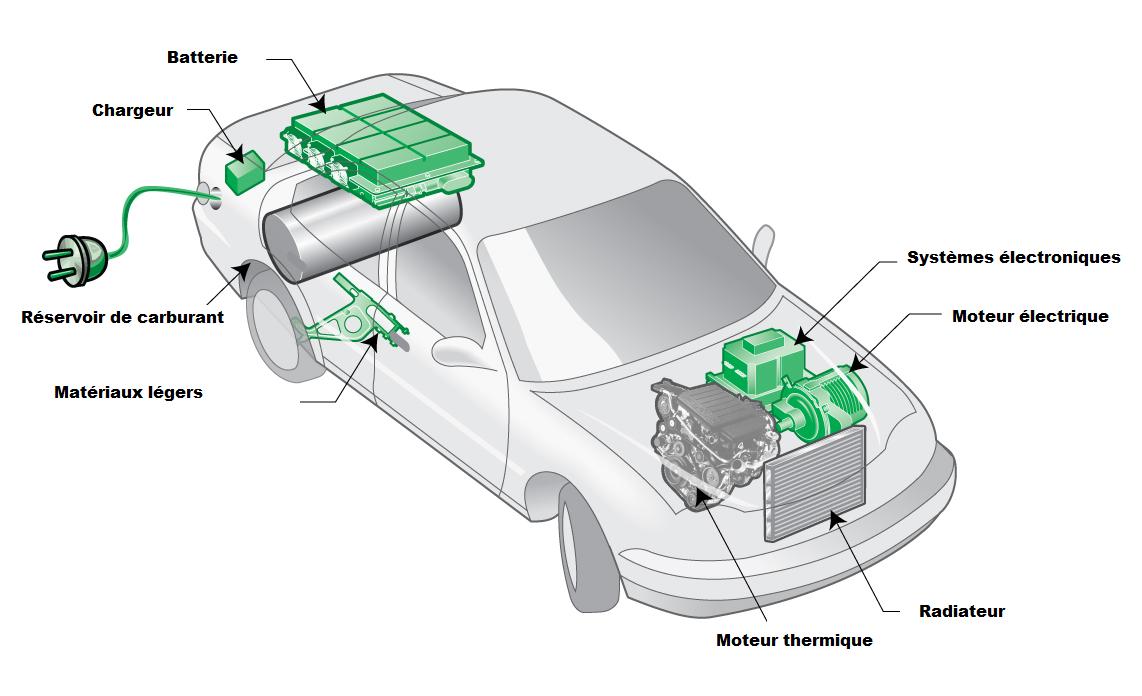 Batterie

Chargeur

Réservoir de carburant

Matériaux légers

Systèmes électroniques

Moteur électrique

Radiateur

Moteur thermique