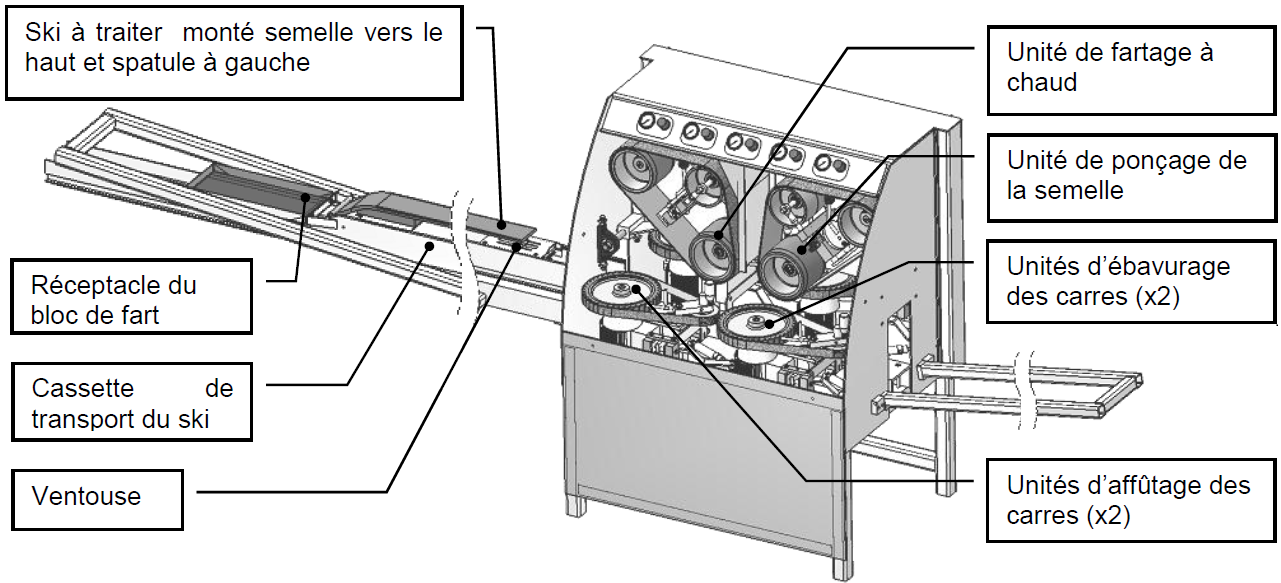 Ski à traiter monté semelle vers le haut et spatule à gauche

Réceptacle du bloc de fart

Cassette de transport du ski

Ventouse

Unité de fartage à chaud

Unité de ponçage de la semelle

Unités d'ébavurage des carres (x2)

Unités d'affûtage des carres (x2)