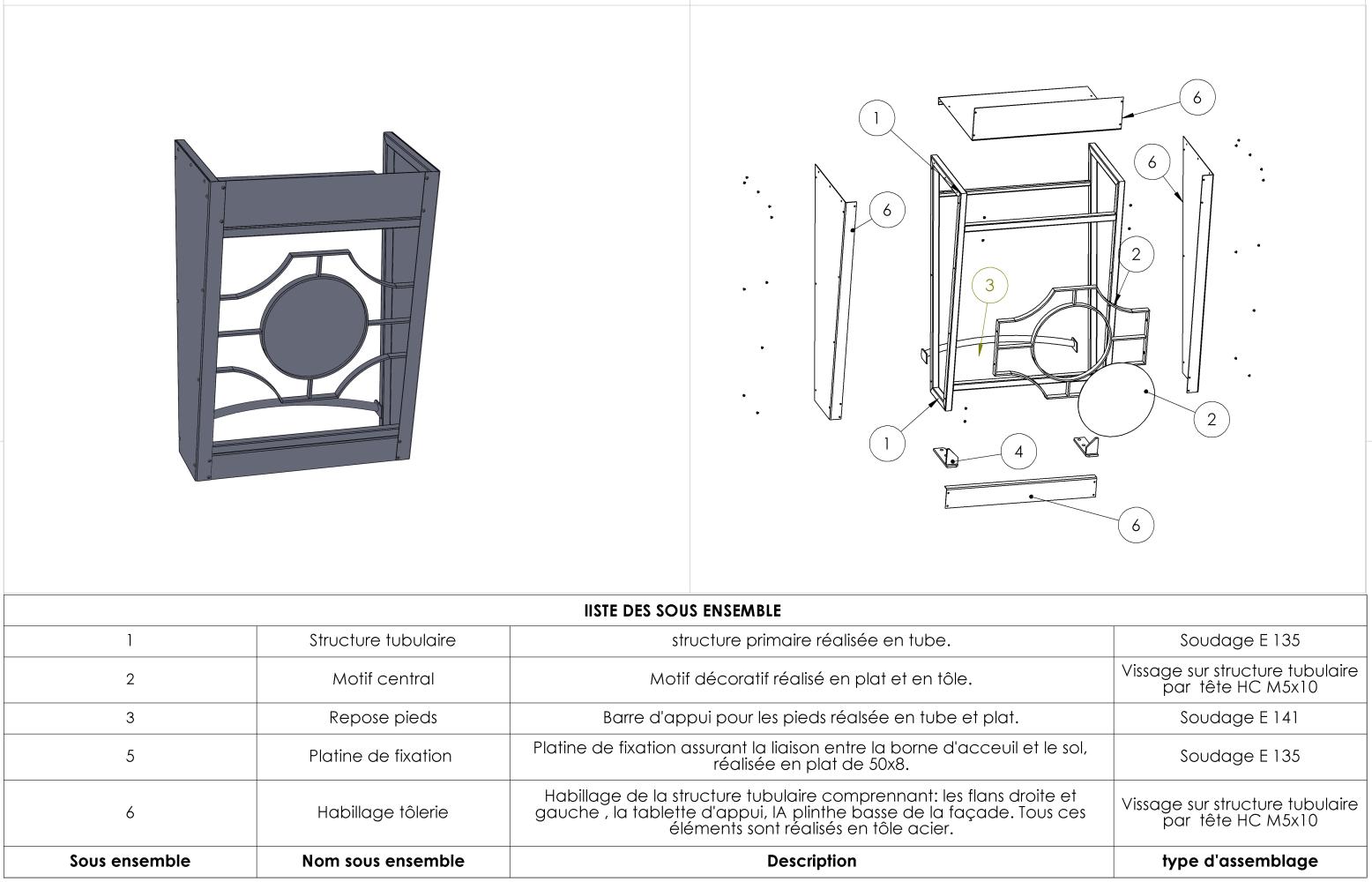 1

6

6

6

2

3

2

1

4

6

| IISTE DES SOUS ENSEMBLE | | | |
|---|---|---|---|
| 1 | Structure tubulaire | structure primaire réalisée en tube. | Soudage E 135 |
| 2 | Motif central | Motif décoratif réalisé en plat et en tôle. | Vissage sur structure tubulaire par tête HC M5x10 |
| 3 | Repose pieds | Barre d'appui pour les pieds réalsée en tube et plat. | Soudage E 141 |
| 5 | Platine de fixation | Platine de fixation assurant la liaison entre la borne d'acceuil et le sol, réalisée en plat de 50x8. | Soudage E 135 |
| 6 | Habillage tôlerie | Habillage de la structure tubulaire comprennant: les flans droite et gauche , la tablette d'appui, lA plinthe basse de la façade. Tous ces éléments sont réalisés en tôle acier. | Vissage sur structure tubulaire par tête HC M5x10 |
| Sous ensemble | Nom sous ensemble | Description | type d'assemblage |