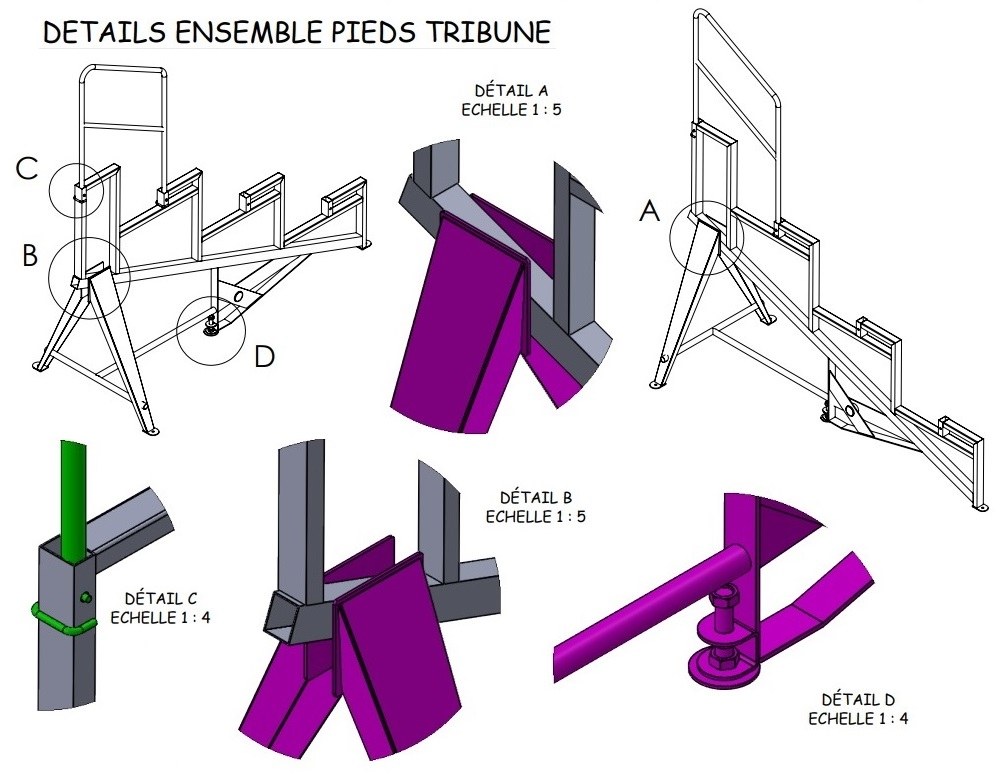 DETAILS ENSEMBLE PIEDS TRIBUNE

C

B

D

DÉTAIL A
ECHELLE 1 : 5

A

DÉTAIL C
ECHELLE 1 : 4

DÉTAIL B
ECHELLE 1 : 5

DÉTAIL D
ECHELLE 1 : 4