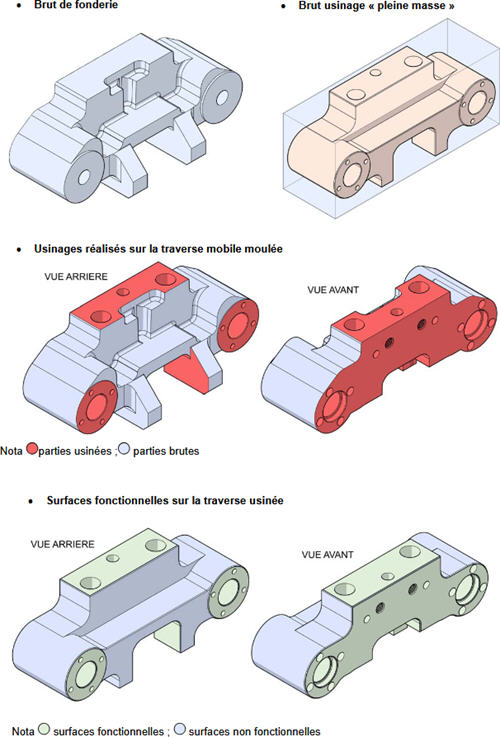 • Brut de fonderie

• Brut usinage « pleine masse »

• Usinages réalisés sur la traverse mobile moulée

VUE ARRIERE

VUE AVANT

Nota parties usinées ; parties brutes

• Surfaces fonctionnelles sur la traverse usinée

VUE ARRIERE

VUE AVANT

Nota surfaces fonctionnelles ; surfaces non fonctionnelles