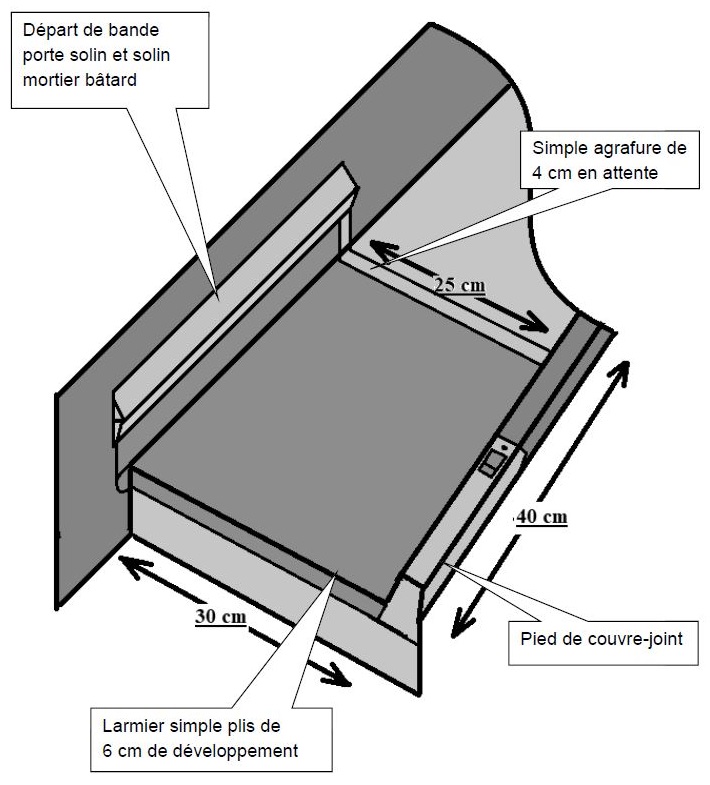 Départ de bande porte solin et solin mortier bâtard

Simple agrafure de 4 cm en attente

25 cm

40 cm

30 cm

Pied de couvre-joint

Larmier simple plis de 6 cm de développement