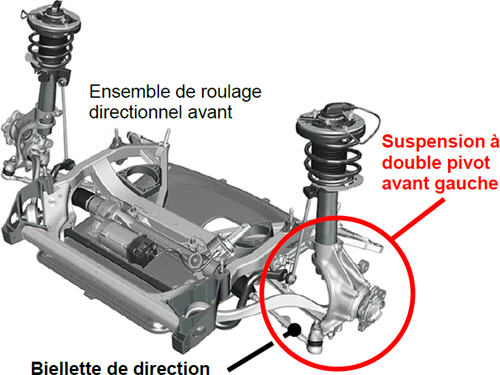 Ensemble de roulage directionnel avant

Suspension à double pivot avant gauche

Biellette de direction