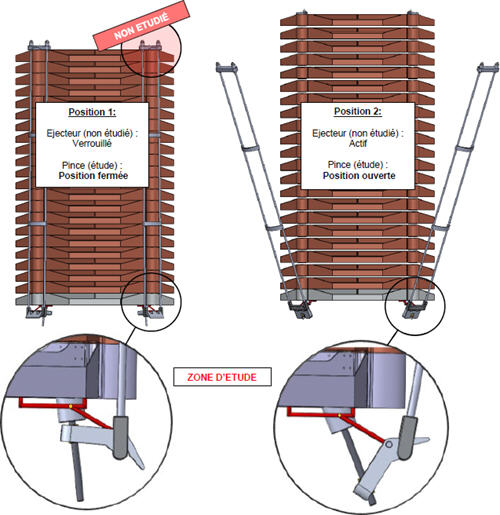 NON ETUDIÉ

Position 1:

Ejecteur (non étudié) : Verrouillé

Pince (étude) : Position fermée

Position 2:

Ejecteur (non étudié) : Actif

Pince (étude) : Position ouverte

ZONE D'ETUDE