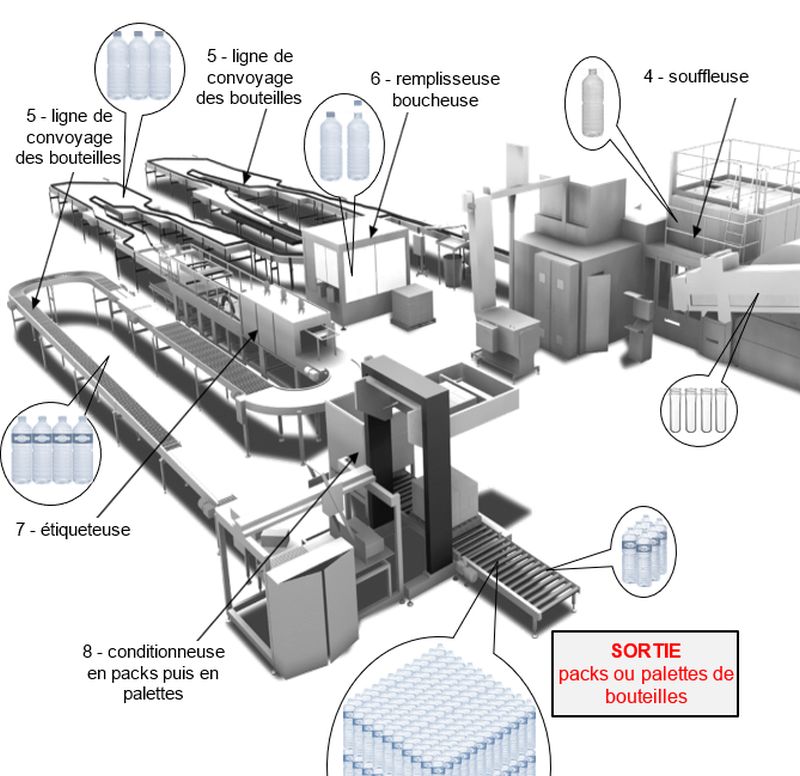 5 - ligne de convoyage des bouteilles

5 - ligne de convoyage des bouteilles

6 - remplisseuse boucheuse

4 - souffleuse

7 - étiqueteuse

8 - conditionneuse en packs puis en palettes

SORTIE
packs ou palettes de bouteilles