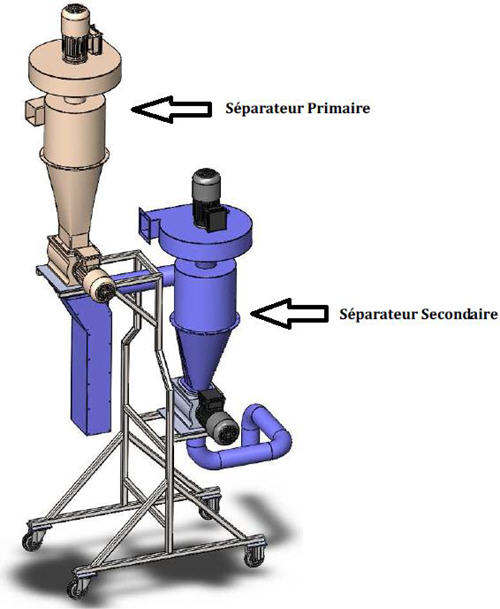 Séparateur Primaire

Séparateur Secondaire