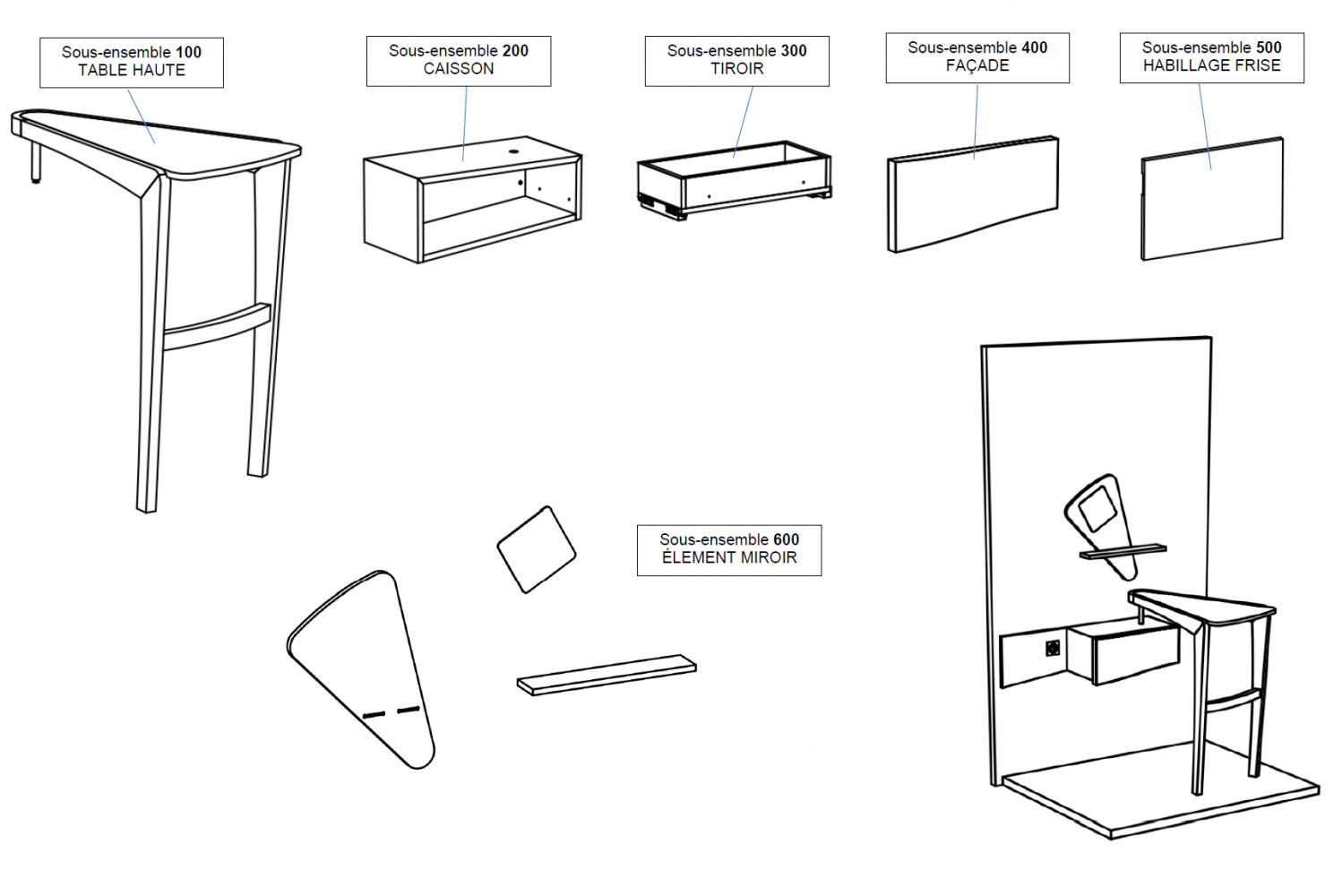 Sous-ensemble 100
TABLE HAUTE

Sous-ensemble 200
CAISSON

Sous-ensemble 300
TIROIR

Sous-ensemble 400
FAÇADE

Sous-ensemble 500
HABILLAGE FRISE

Sous-ensemble 600
ÉLEMENT MIROIR