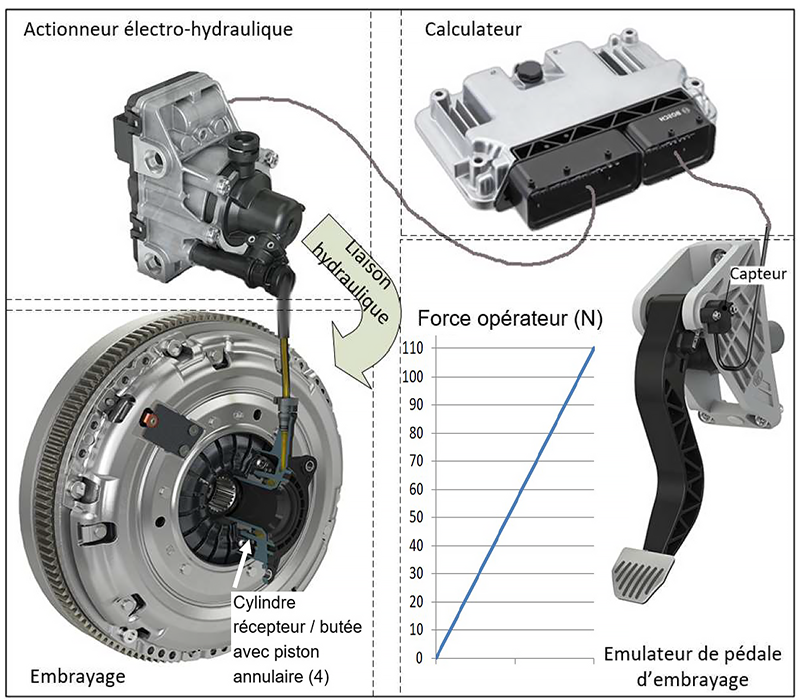 Actionneur électro-hydraulique

Calculateur

BOSCH

Liaison hydraulique

Capteur

Force opérateur (N)

110
100
90
80
70
60
50
40
30
20
10
0

Cylindre récepteur / butée avec piston annulaire (4)

Embrayage

Emulateur de pédale d'embrayage