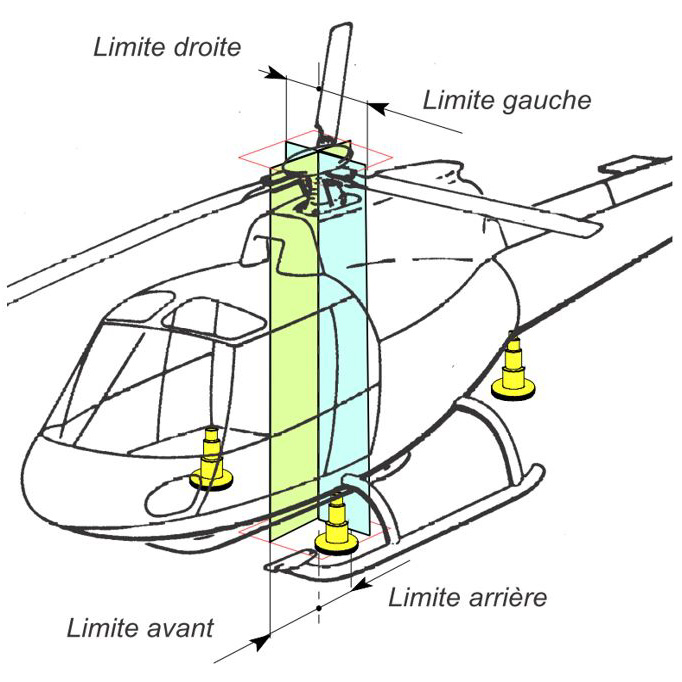 Limite droite
Limite gauche
Limite arrière
Limite avant