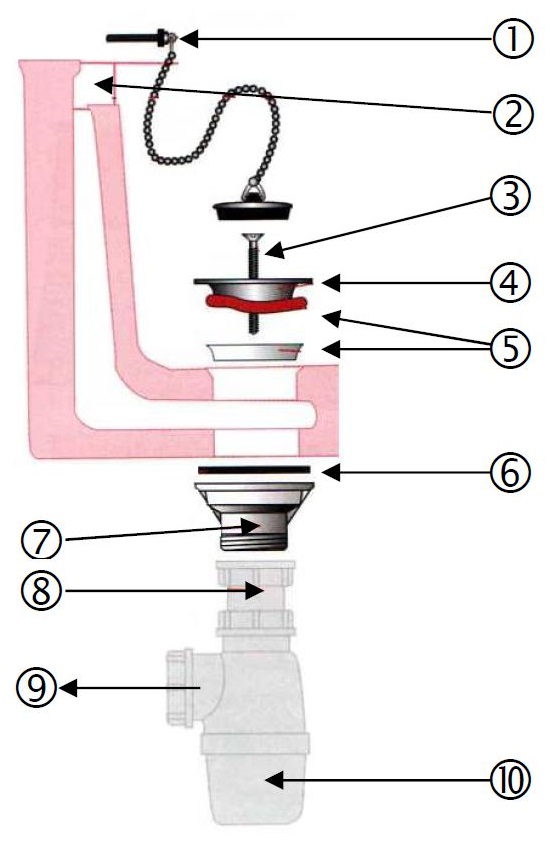 ①
②
③
④
⑤
⑥
⑦
⑧
⑨
⑩