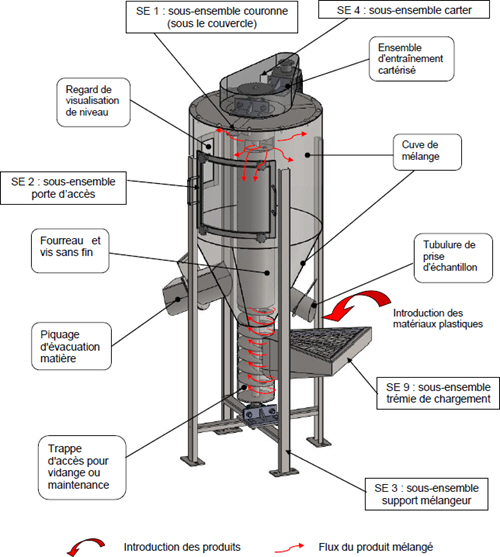 SE 1 : sous-ensemble couronne (sous le couvercle)

SE 4 : sous-ensemble carter

Ensemble d'entraînement cartérisé

Regard de visualisation de niveau

Cuve de mélange

SE 2 : sous-ensemble porte d'accès

Fourreau et vis sans fin

Tubulure de prise d'échantillon

Introduction des matériaux plastiques

Piquage d'évacuation matière

SE 9 : sous-ensemble trémie de chargement

Trappe d'accès pour vidange ou maintenance

SE 3 : sous-ensemble support mélangeur

Introduction des produits

Flux du produit mélangé