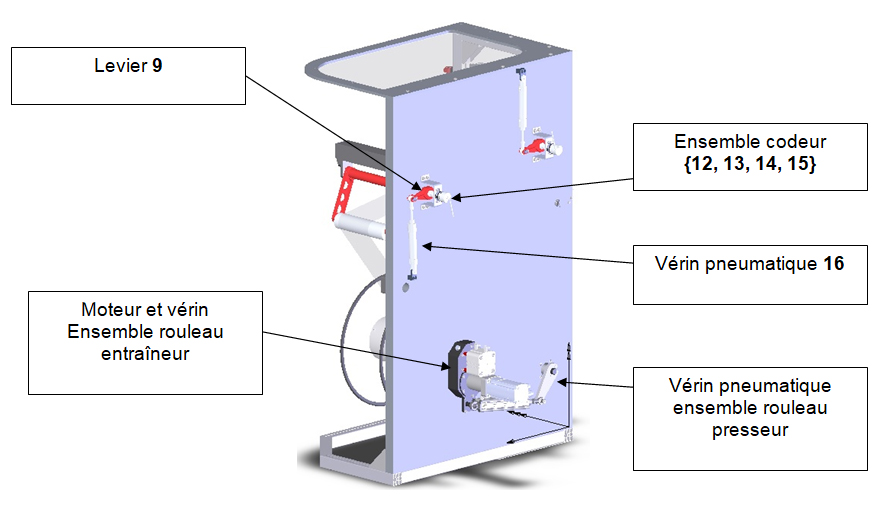 Levier 9

Ensemble codeur
{12, 13, 14, 15}

Vérin pneumatique 16

Moteur et vérin
Ensemble rouleau
entraîneur

Vérin pneumatique
ensemble rouleau
presseur