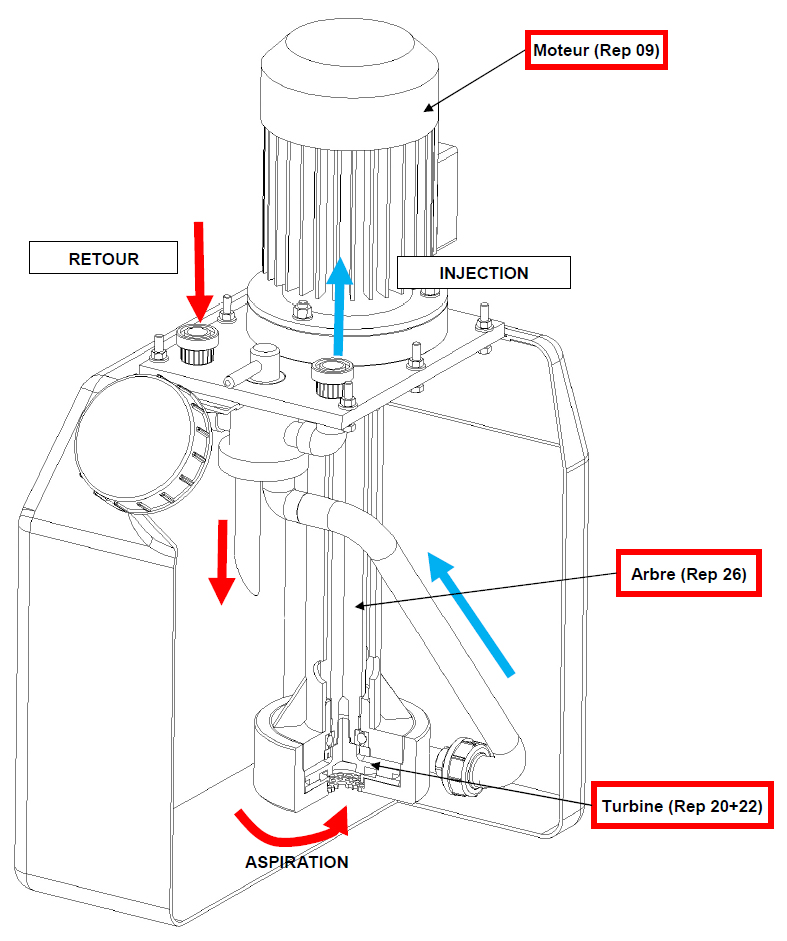 Moteur (Rep 09)

RETOUR

INJECTION

Arbre (Rep 26)

Turbine (Rep 20+22)

ASPIRATION